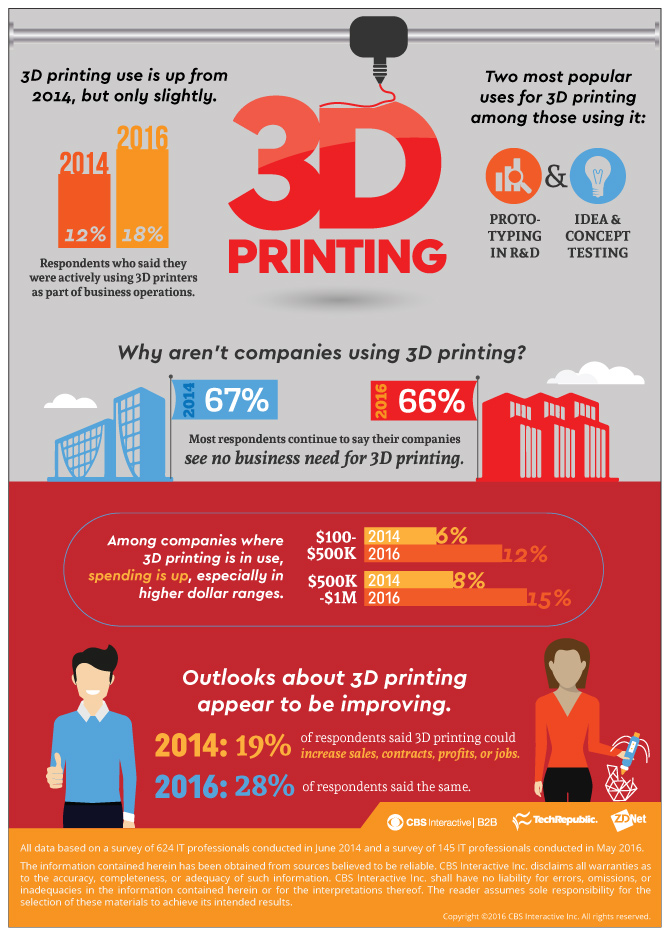 3D printing use is up from 2014, but only slightly.

2014 12%
2016 18%

Respondents who said they were actively using 3D printers as part of business operations.

3D PRINTING

Two most popular uses for 3D printing among those using it:

PROTO-TYPING IN R&D
&
IDEA & CONCEPT TESTING

Why aren't companies using 3D printing?

2014 67%
2016 66%

Most respondents continue to say their companies see no business need for 3D printing.

Among companies where 3D printing is in use, spending is up, especially in higher dollar ranges.

$100-$500K
2014 6%
2016 12%

$500K-$1M
2014 8%
2016 15%

Outlooks about 3D printing appear to be improving.

2014: 19% of respondents said 3D printing could increase sales, contracts, profits, or jobs.

2016: 28% of respondents said the same.

CBS Interactive | B2B TechRepublic. ZDNet

All data based on a survey of 624 IT professionals conducted in June 2014 and a survey of 145 IT professionals conducted in May 2016.

The information contained herein has been obtained from sources believed to be reliable. CBS Interactive Inc. disclaims all warranties as to the accuracy, completeness, or adequacy of such information. CBS Interactive Inc. shall have no liability for errors, omissions, or inadequacies in the information contained herein or for the interpretations thereof. The reader assumes sole responsibility for the selection of these materials to achieve its intended results.

Copyright ©2016 CBS Interactive Inc. All rights reserved.