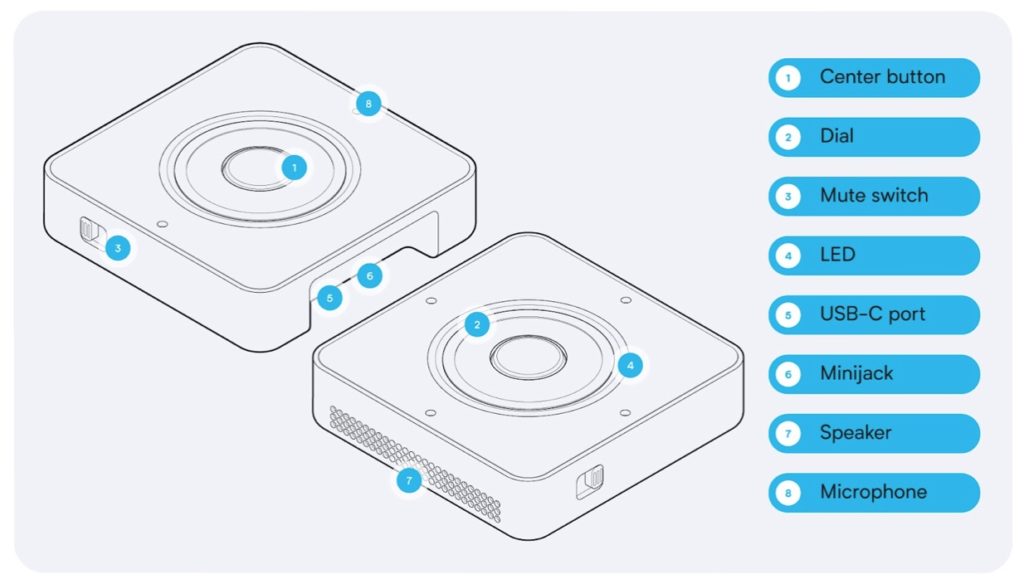 8
1
3
6
5
2
4
7

1 Center button
2 Dial
3 Mute switch
4 LED
5 USB-C port
6 Minijack
7 Speaker
8 Microphone